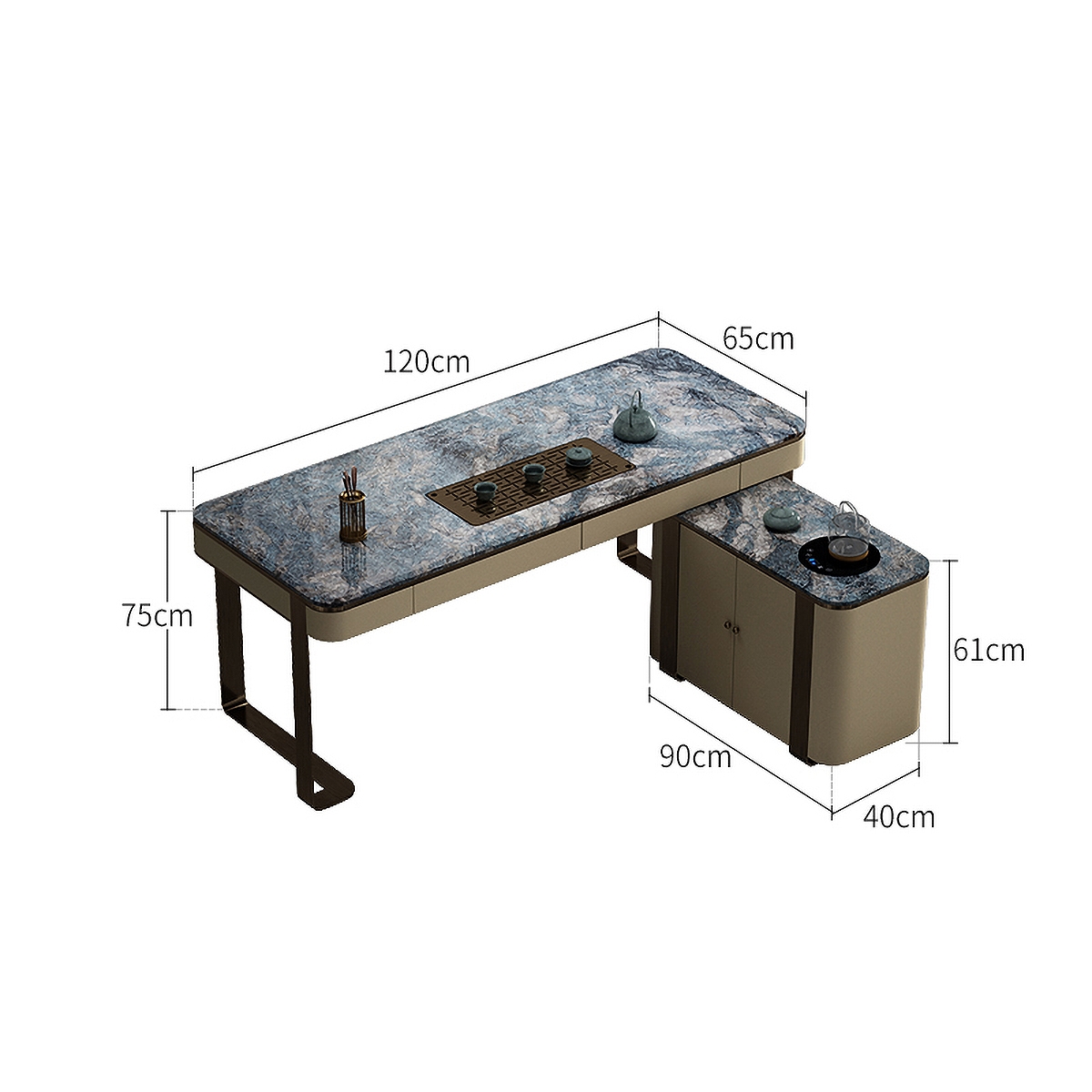 120cm

65cm

75cm

61cm

90cm

40cm